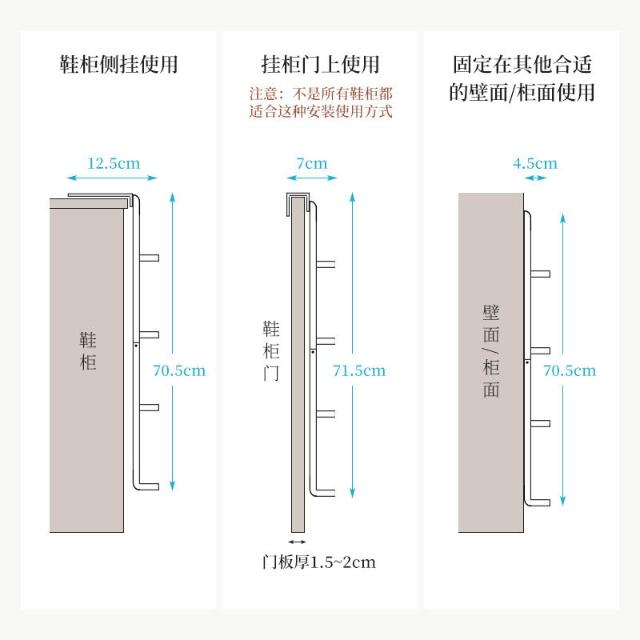 鞋柜侧挂使用

12.5cm

鞋柜

70.5cm

挂柜门上使用

注意：不是所有鞋柜都适合这种安装使用方式

7cm

鞋柜门

71.5cm

门板厚1.5~2cm

固定在其他合适的壁面/柜面使用

4.5cm

壁面/柜面

70.5cm