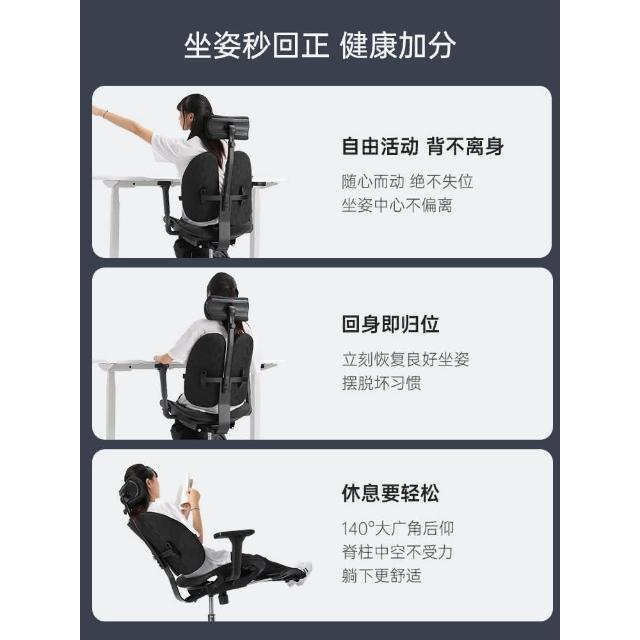 坐姿秒回正 健康加分

自由活动 背不离身

随心而动 绝不失位
坐姿中心不偏离

回身即归位

立刻恢复良好坐姿
摆脱坏习惯

休息要轻松

140°大广角后仰
脊柱中空不受力
躺下更舒适