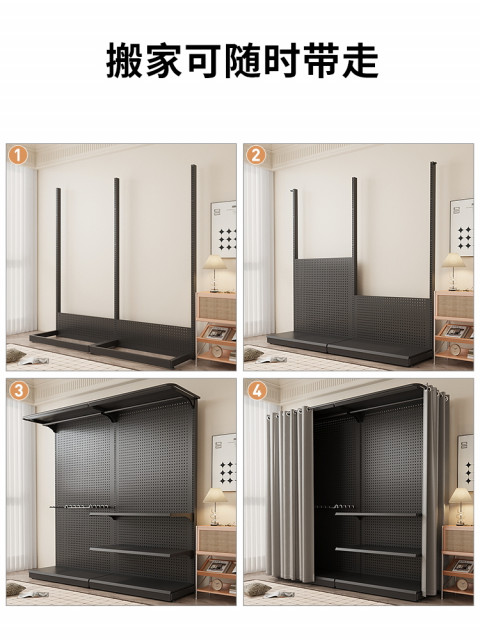 搬家可随时带走

1

2

3

4