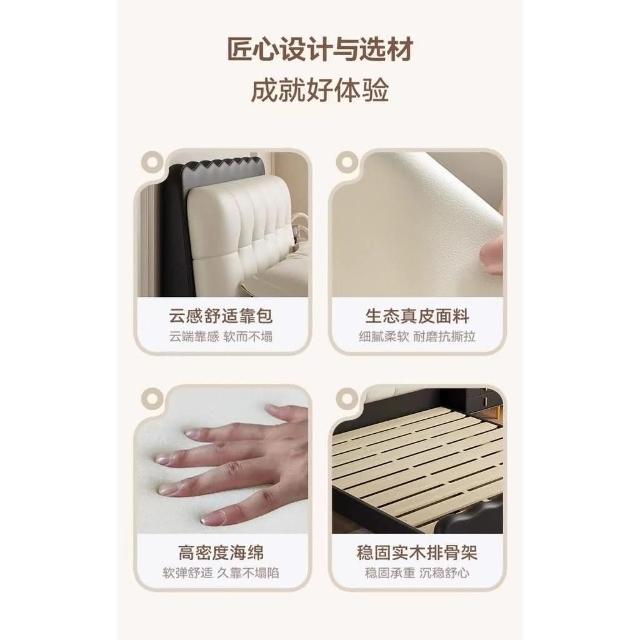 匠心设计与选材
成就好体验

云感舒适靠包
云端靠感 软而不塌

生态真皮面料
细腻柔软 耐磨抗撕拉

高密度海绵
软弹舒适 久靠不塌陷

稳固实木排骨架
稳固承重 沉稳舒心