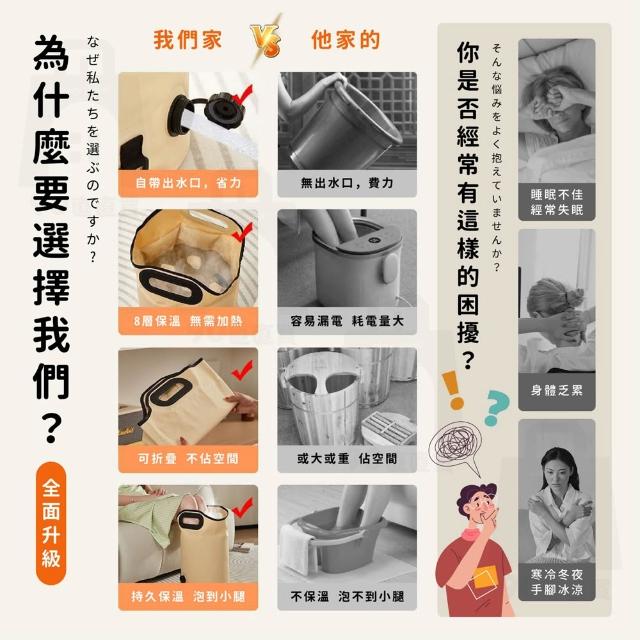 為什麼要選擇我們？

なぜ私たちを選ぶのですか？

全面升級

我們家 VS 他家的

自帶出水口，省力

無出水口，費力

8層保溫 無需加熱

容易漏電 耗電量大

可折疊 不佔空間

或大或重 佔空間

持久保溫 泡到小腿

不保溫 泡不到小腿

你是否經常有這樣的困擾？

そんな悩みをよく抱えていませんか？

睡眠不佳
經常失眠

身體乏累

寒冷冬夜
手腳冰涼