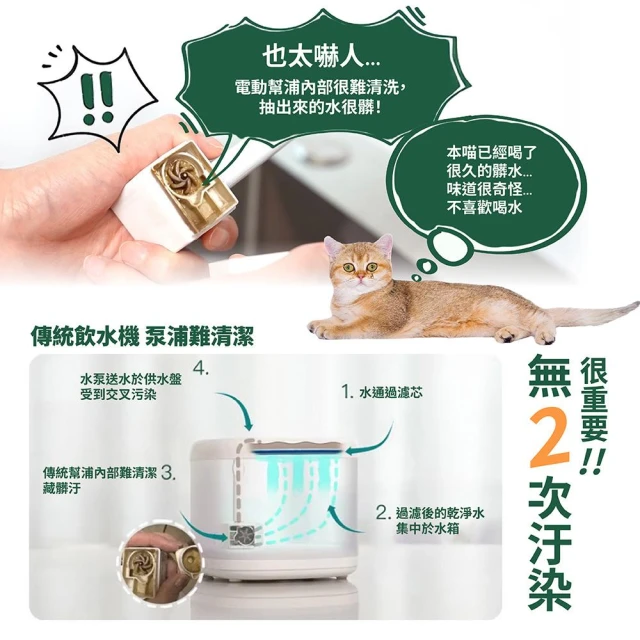 !!

也太嚇人...
電動幫浦內部很難清洗，
抽出來的水很髒！

本喵已經喝了
很久的髒水...
味道很奇怪...
不喜歡喝水

傳統飲水機 泵浦難清潔

4.
水泵送水於供水盤
受到交叉污染

1. 水通過濾芯

傳統幫浦內部難清潔 3.
藏髒汙

2. 過濾後的乾淨水
集中於水箱

很重要!!

無2次汙染