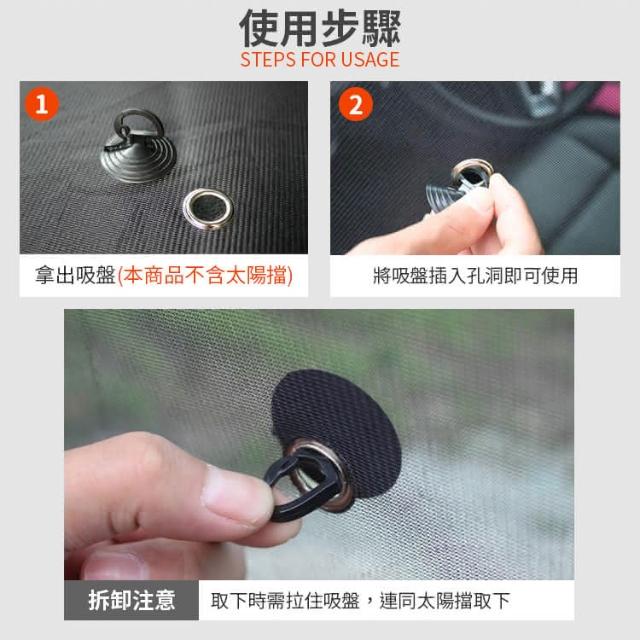 使用步驟
STEPS FOR USAGE

1

拿出吸盤(本商品不含太陽擋)

2

將吸盤插入孔洞即可使用

拆卸注意

取下時需拉住吸盤，連同太陽擋取下