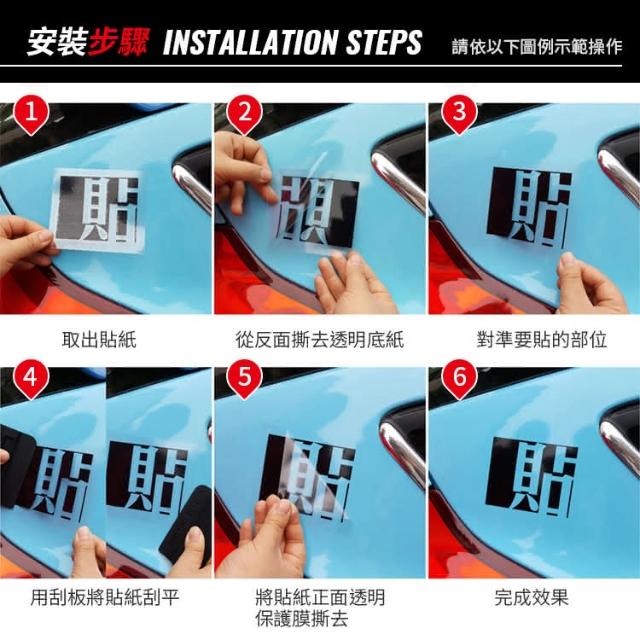 安裝步驟 INSTALLATION STEPS 請依以下圖例示範操作

1

貼

取出貼紙

2

貼

從反面撕去透明底紙

3

貼

對準要貼的部位

4

貼

貼

用刮板將貼紙刮平

5

貼

將貼紙正面透明保護膜撕去

6

貼

完成效果