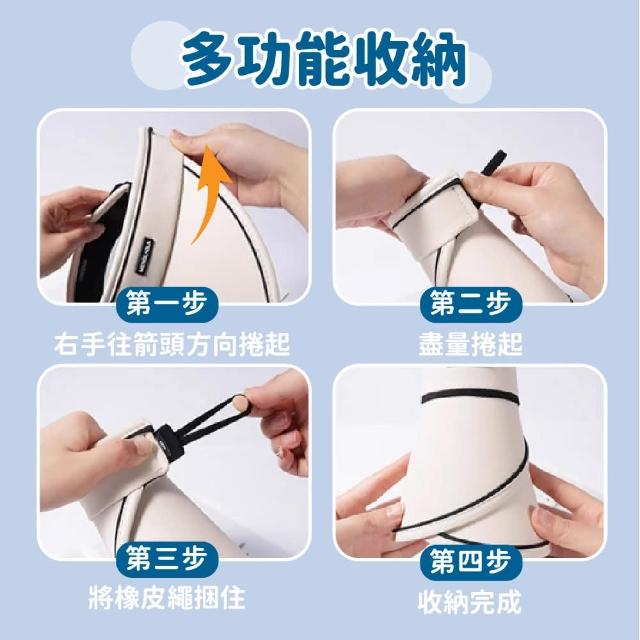 多功能收納

第一步
右手往箭頭方向捲起

第二步
盡量捲起

第三步
將橡皮繩捆住

第四步
收納完成