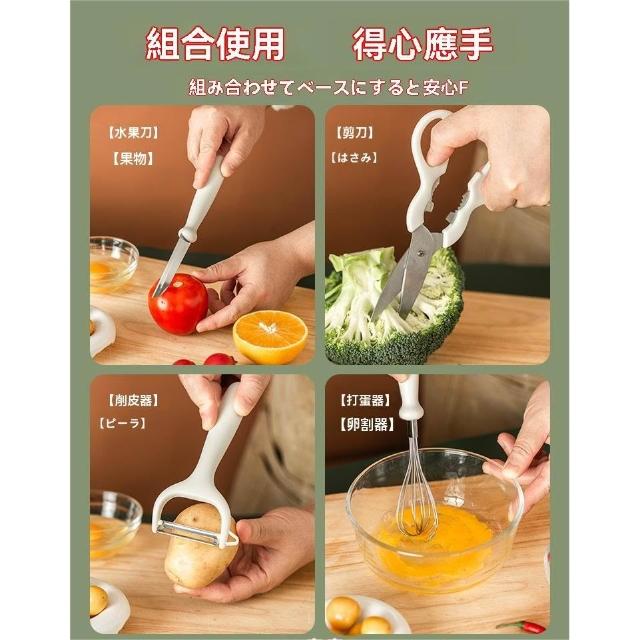 組合使用　得心應手

組み合わせてベースにすると安心F

【水果刀】
【果物】

【剪刀】
【はさみ】

【削皮器】
【ピーラ】

【打蛋器】
【卵割器】