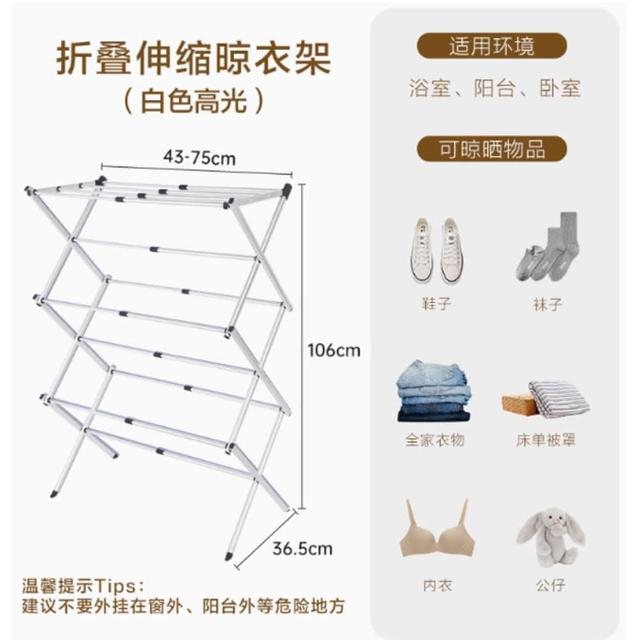 折叠伸缩晾衣架
（白色高光）

43-75cm

106cm

36.5cm

温馨提示Tips：
建议不要外挂在窗外、阳台外等危险地方

适用环境
浴室、阳台、卧室

可晾晒物品

鞋子
袜子
全家衣物
床单被罩
内衣
公仔