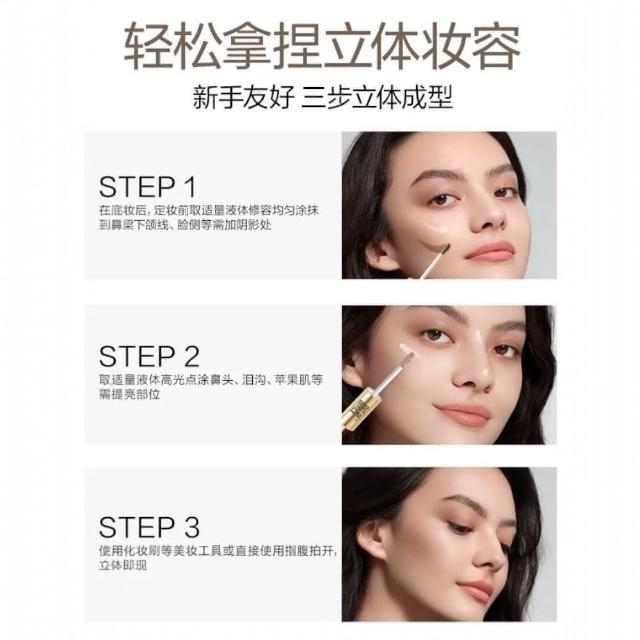 轻松拿捏立体妆容

新手友好 三步立体成型

STEP 1
在底妆后，定妆前取适量液体修容均匀涂抹到鼻梁下颌线、脸侧等需加阴影处

STEP 2
取适量液体高光点涂鼻头、泪沟、苹果肌等需提亮部位

STEP 3
使用化妆刷等美妆工具或直接使用指腹拍开，立体即现