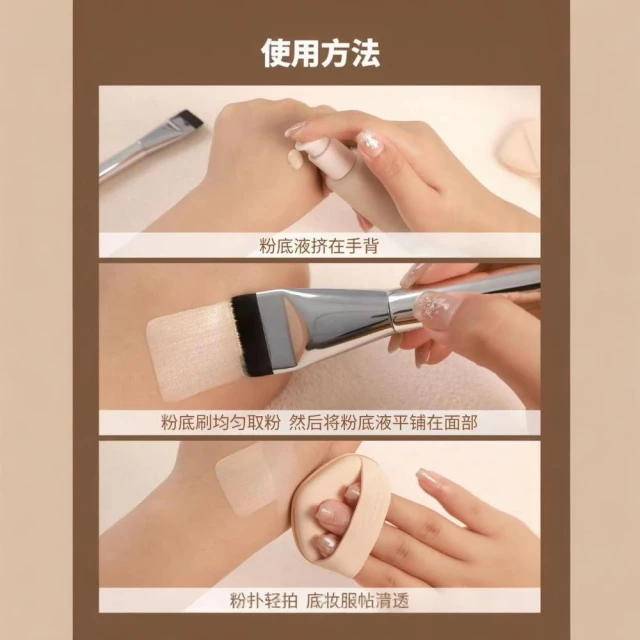 使用方法

粉底液挤在手背

粉底刷均匀取粉 然后将粉底液平铺在面部

粉扑轻拍 底妆服帖清透