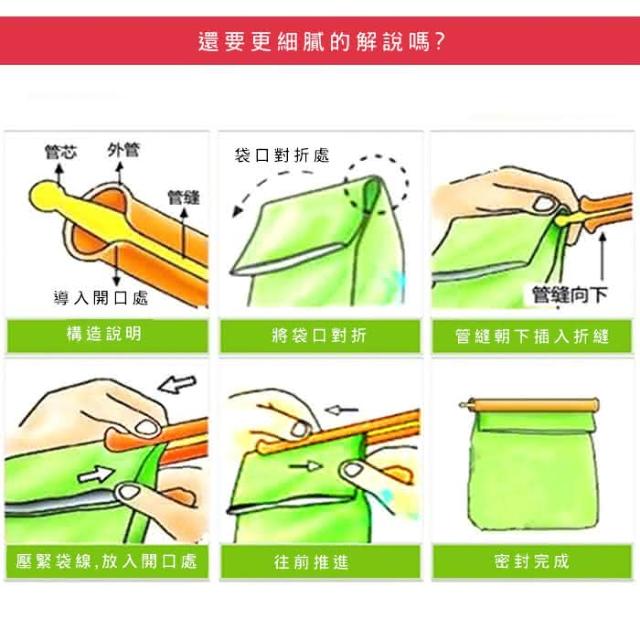 還要更細膩的解說嗎?

管芯
外管
管縫
導入開口處
構造說明

袋口對折處
將袋口對折

管縫向下
管縫朝下插入折縫

壓緊袋線,放入開口處

往前推進

密封完成