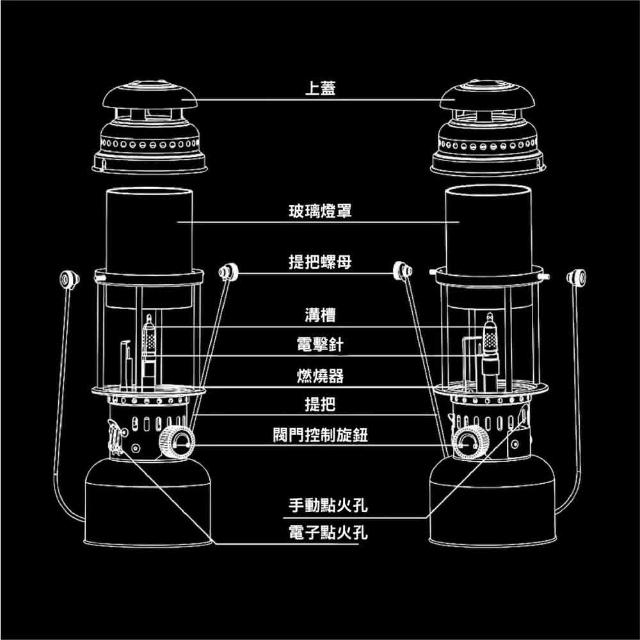 上蓋

玻璃燈罩

提把螺母

溝槽

電擊針

燃燒器

提把

閥門控制旋鈕

手動點火孔

電子點火孔