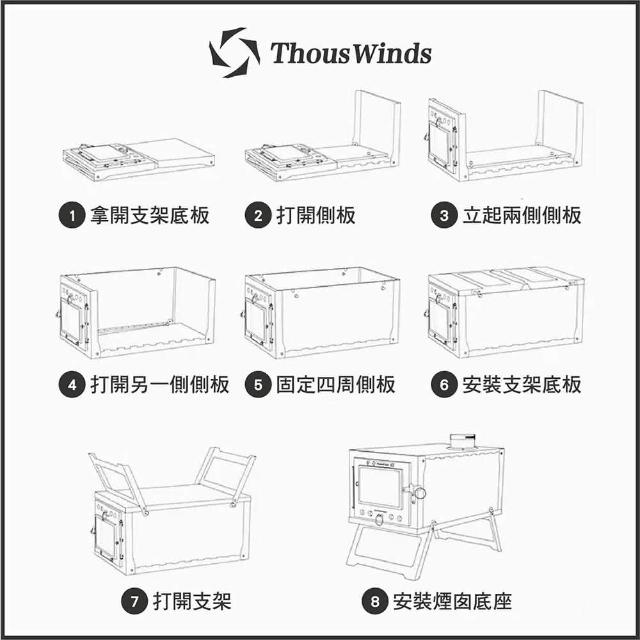 ThousWinds

1 拿開支架底板

2 打開側板

3 立起兩側側板

4 打開另一側側板

5 固定四周側板

6 安裝支架底板

7 打開支架

8 安裝煙囪底座