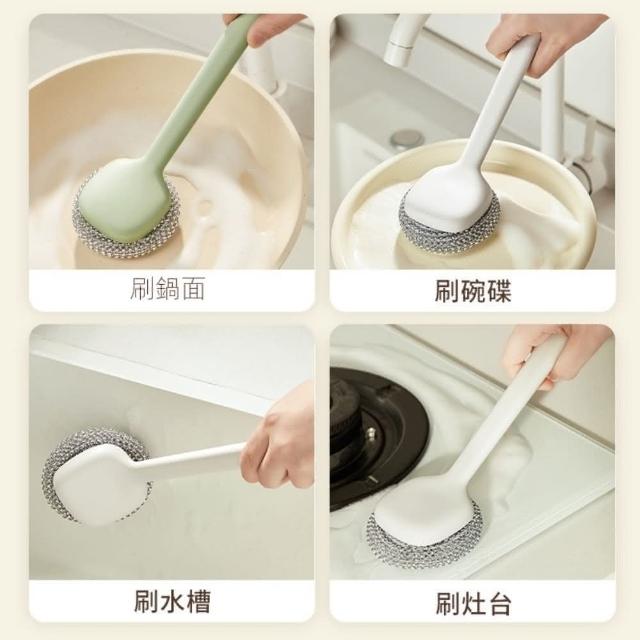 刷鍋面

刷碗碟

刷水槽

刷灶台