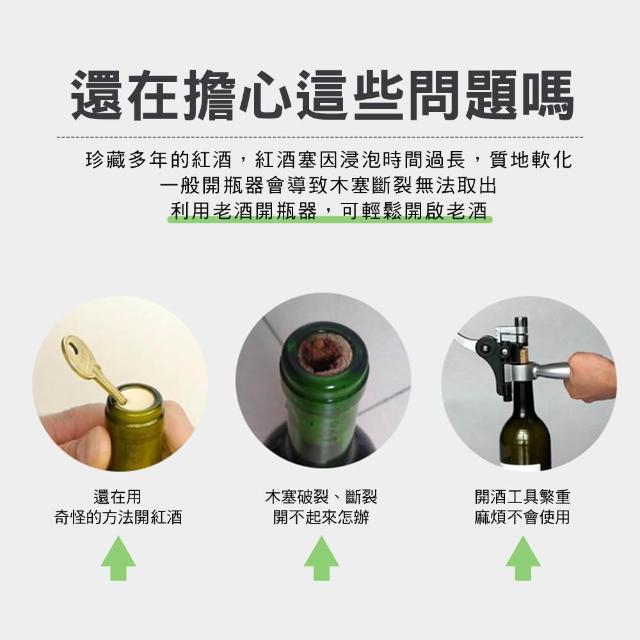 還在擔心這些問題嗎

珍藏多年的紅酒，紅酒塞因浸泡時間過長，質地軟化
一般開瓶器會導致木塞斷裂無法取出
利用老酒開瓶器，可輕鬆開啟老酒

還在用
奇怪的方法開紅酒

木塞破裂、斷裂
開不起來怎辦

開酒工具繁重
麻煩不會使用