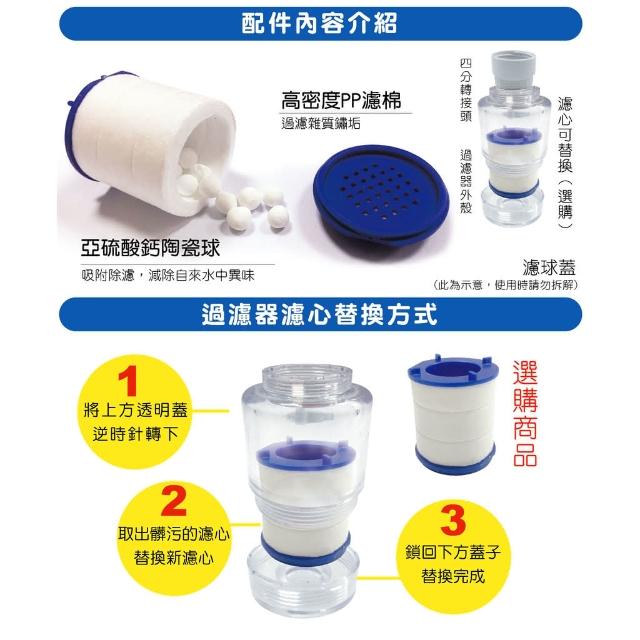 配件內容介紹

高密度PP濾棉
過濾雜質鏽垢

四分轉接頭

過濾器外殼

濾心可替換（選購）

亞硫酸鈣陶瓷球
吸附除濾，減除自來水中異味

濾球蓋
（此為示意，使用時請勿拆解）

過濾器濾心替換方式

1
將上方透明蓋逆時針轉下

選購商品

2
取出髒污的濾心替換新濾心

3
鎖回下方蓋子替換完成