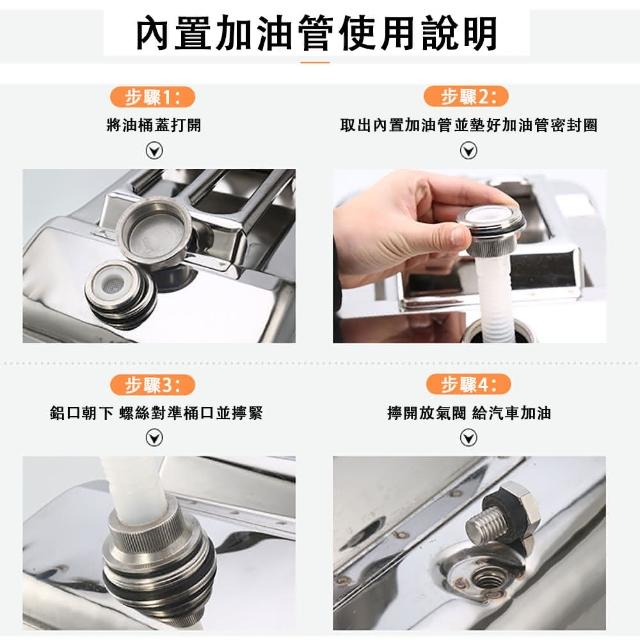 內置加油管使用說明

步驟1:
將油桶蓋打開

步驟2:
取出內置加油管並墊好加油管密封圈

步驟3:
鋁口朝下 螺絲對準桶口並擰緊

步驟4:
擰開放氣閥 給汽車加油