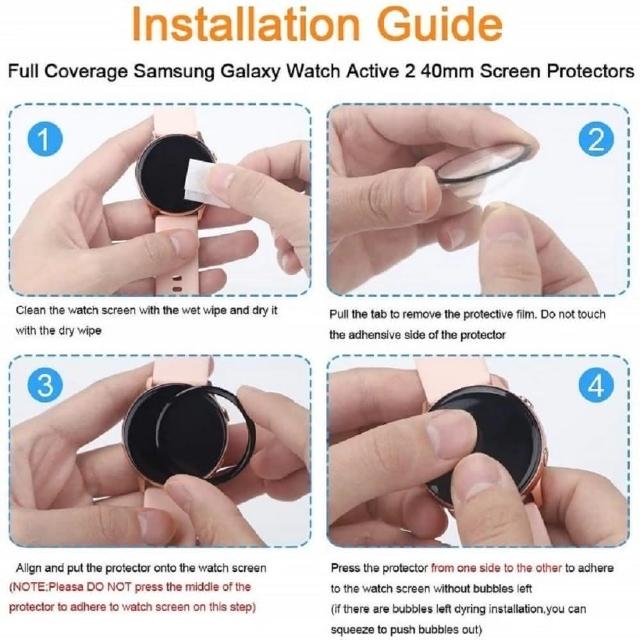 Installation Guide

Full Coverage Samsung Galaxy Watch Active 2 40mm Screen Protectors

1

Clean the watch screen with the wet wipe and dry it with the dry wipe

2

Pull the tab to remove the protective film. Do not touch the adhensive side of the protector

3

Align and put the protector onto the watch screen (NOTE:Pleasa DO NOT press the middle of the protector to adhere to watch screen on this step)

4

Press the protector from one side to the other to adhere to the watch screen without bubbles left (if there are bubbles left dyring installation,you can squeeze to push bubbles out)