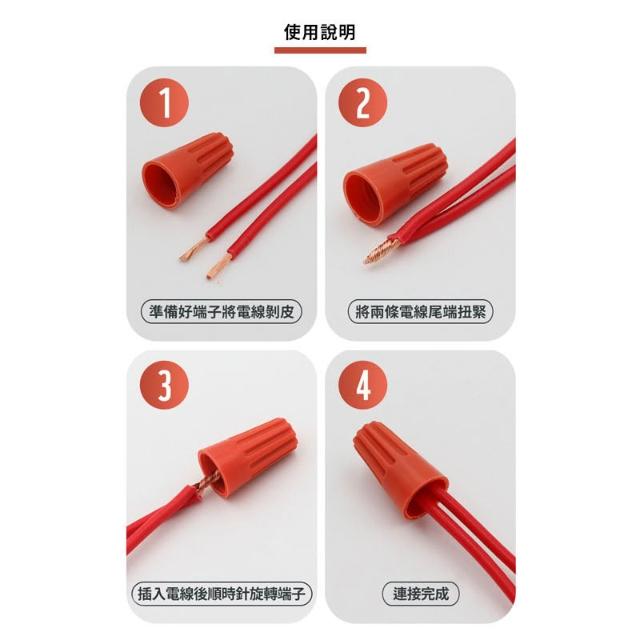 使用說明

1

準備好端子將電線剝皮

2

將兩條電線尾端扭緊

3

插入電線後順時針旋轉端子

4

連接完成