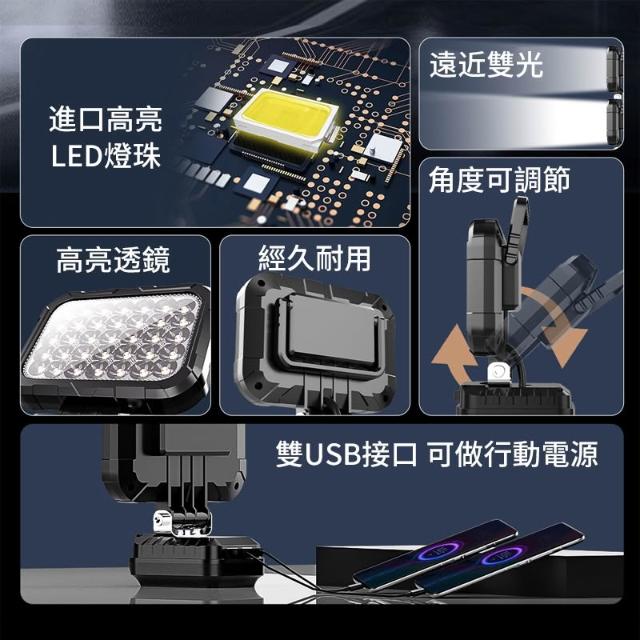 進口高亮
LED燈珠

遠近雙光

角度可調節

高亮透鏡

經久耐用

雙USB接口 可做行動電源