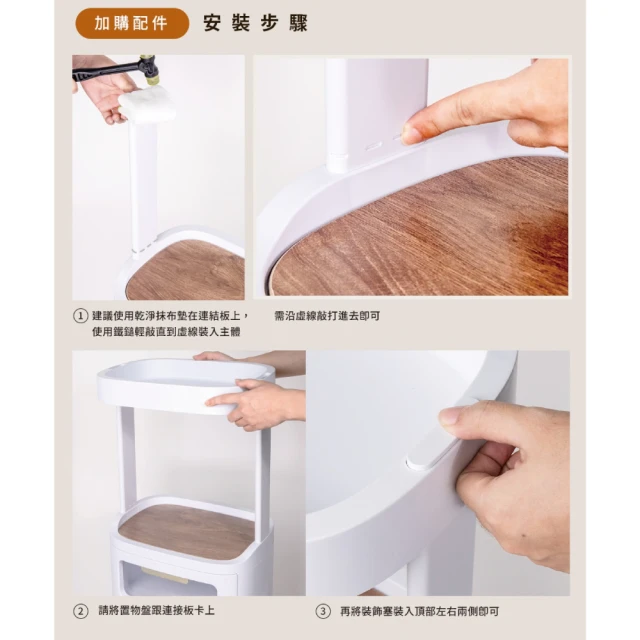 加購配件 安裝步驟

① 建議使用乾淨抹布墊在連結板上，使用鐵鎚輕敲直到虛線裝入主體

需沿虛線敲打進去即可

② 請將置物盤跟連接板卡上

③ 再將裝飾塞裝入頂部左右兩側即可