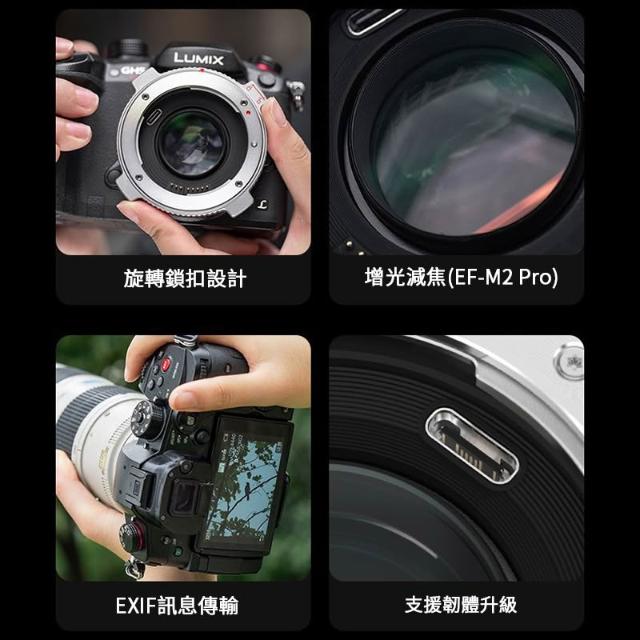 LUMIX
GH5

旋轉鎖扣設計

增光減焦(EF-M2 Pro)

EXIF訊息傳輸

支援韌體升級