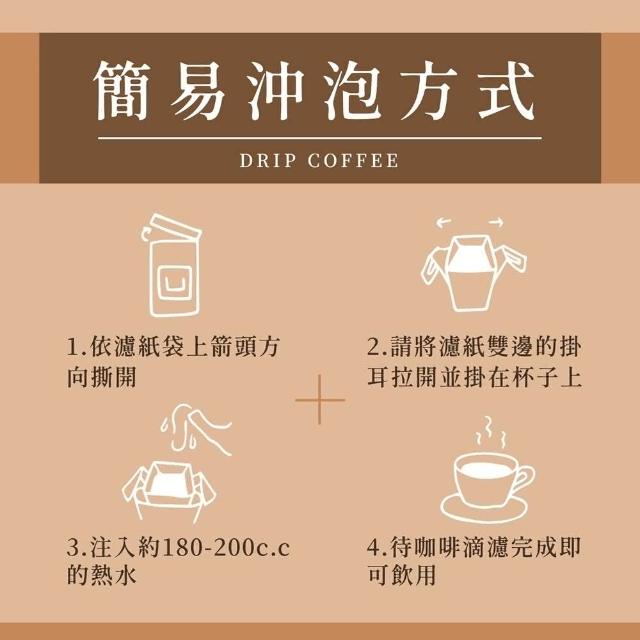 簡易沖泡方式

DRIP COFFEE

1.依濾紙袋上箭頭方向撕開

2.請將濾紙雙邊的掛耳拉開並掛在杯子上

3.注入約180-200c.c的熱水

4.待咖啡滴濾完成即可飲用