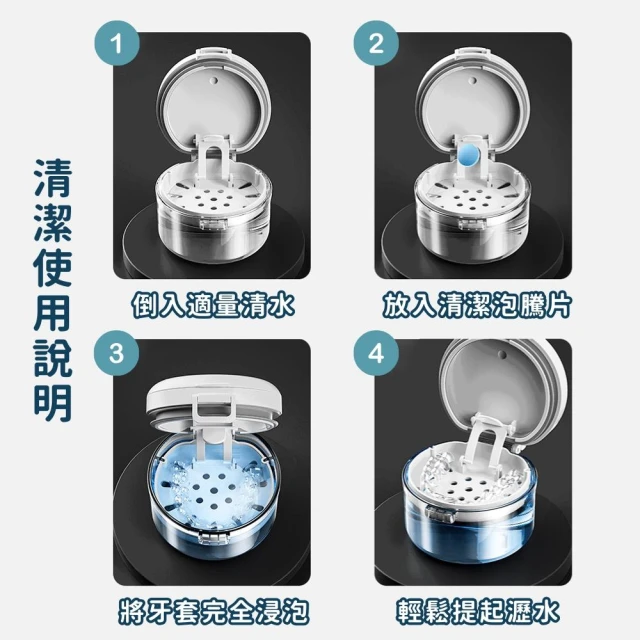 清潔使用說明

1
倒入適量清水

2
放入清潔泡騰片

3
將牙套完全浸泡

4
輕鬆提起瀝水