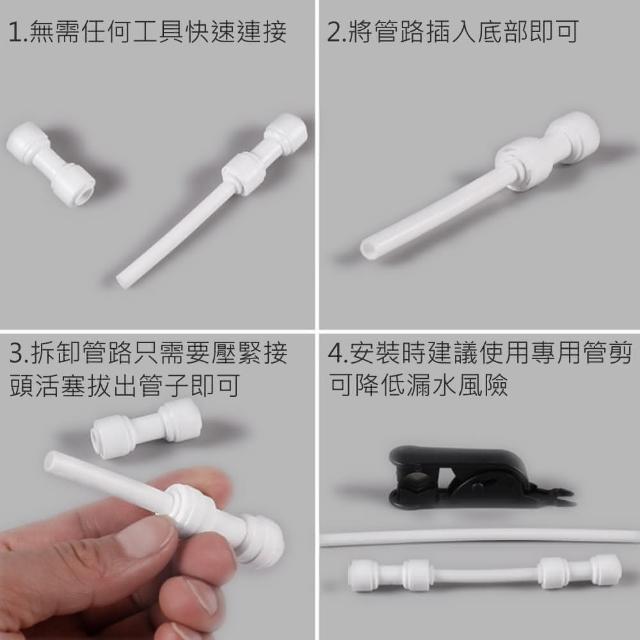 1.無需任何工具快速連接

2.將管路插入底部即可

3.拆卸管路只需要壓緊接頭活塞拔出管子即可

4.安裝時建議使用專用管剪可降低漏水風險