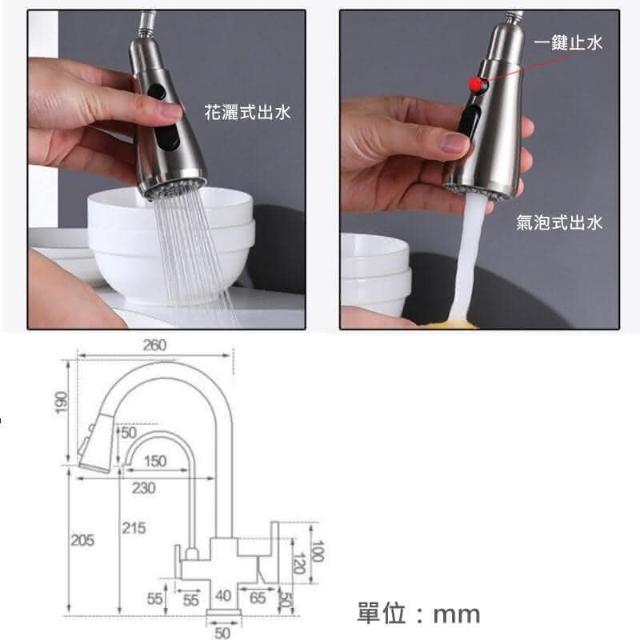 花灑式出水

一鍵止水

氣泡式出水

260
190
50
150
230
205
215
100
120
55
55
40
65
50
50

單位：mm