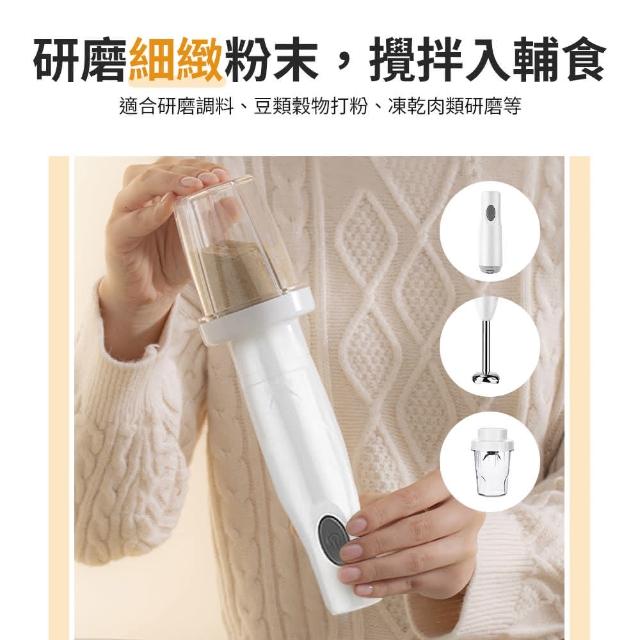 研磨細緻粉末，攪拌入輔食

適合研磨調料、豆類穀物打粉、凍乾肉類研磨等