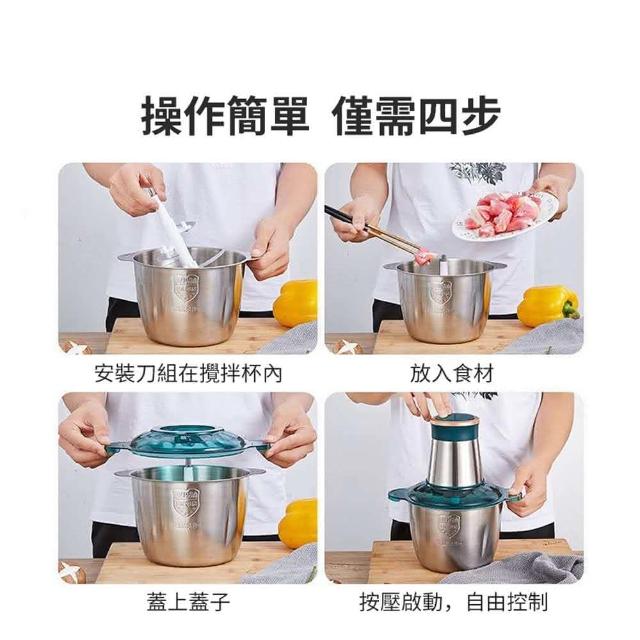 操作簡單 僅需四步

安裝刀組在攪拌杯內

放入食材

蓋上蓋子

按壓啟動，自由控制