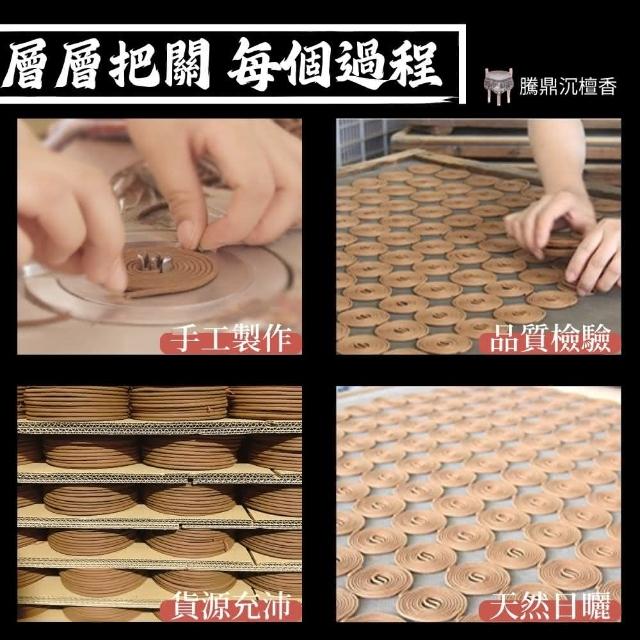 層層把關 每個過程

騰鼎沉檀香

手工製作

品質檢驗

貨源充沛

天然日曬