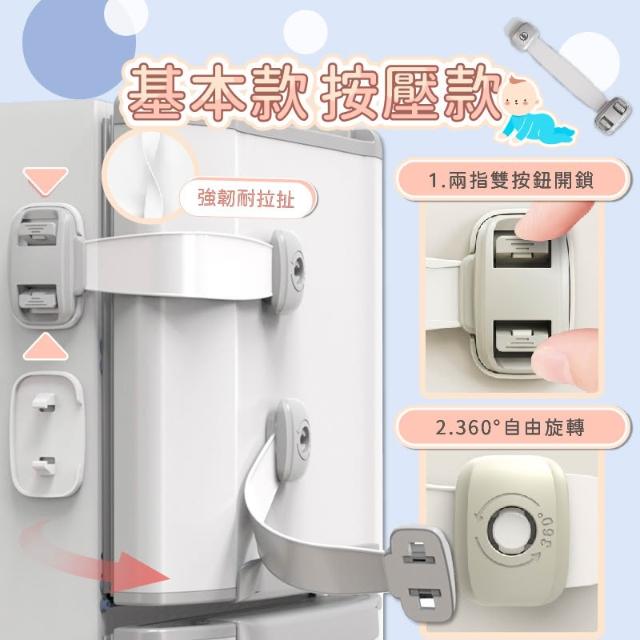 基本款 按壓款

強韌耐拉扯

1.兩指雙按鈕開鎖

2.360°自由旋轉

360°