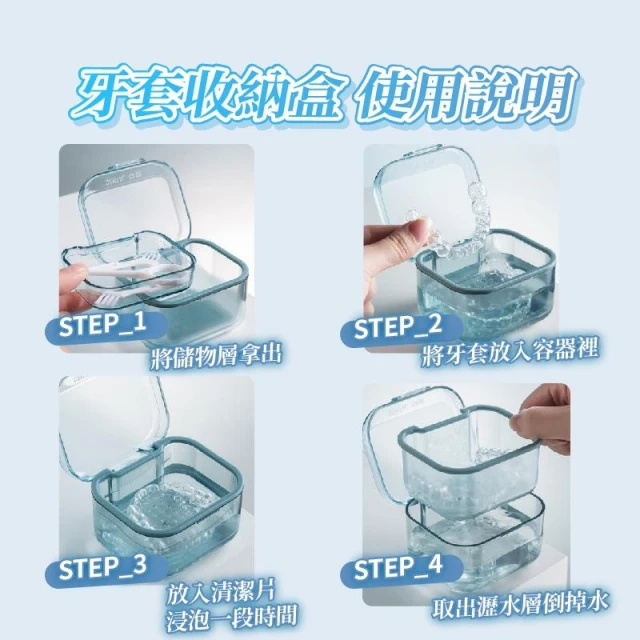 牙套收納盒 使用說明

STEP_1
將儲物層拿出

STEP_2
將牙套放入容器裡

STEP_3
放入清潔片
浸泡一段時間

STEP_4
取出瀝水層倒掉水