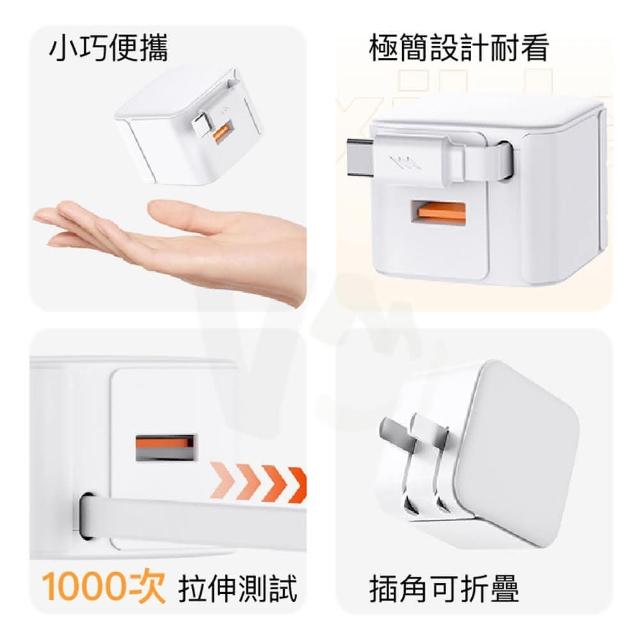 小巧便攜

極簡設計耐看

1000次 拉伸測試

插角可折疊