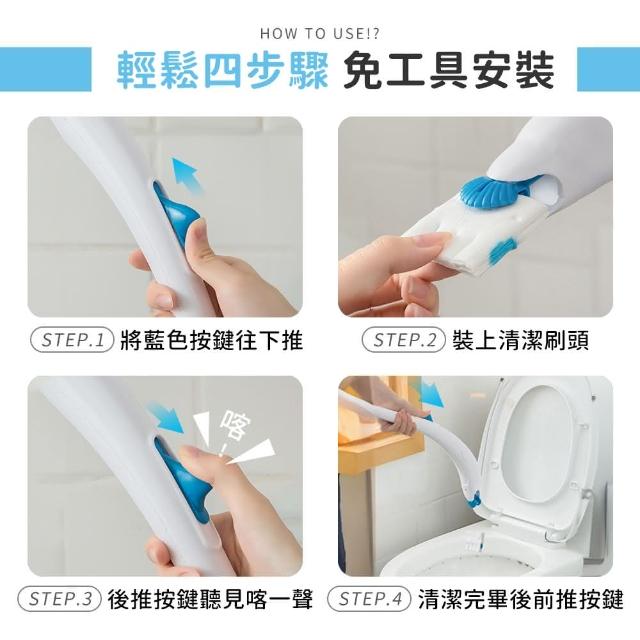 HOW TO USE!?

輕鬆四步驟 免工具安裝

STEP.1 將藍色按鍵往下推

STEP.2 裝上清潔刷頭

喀!

STEP.3 後推按鍵聽見喀一聲

STEP.4 清潔完畢後前推按鍵