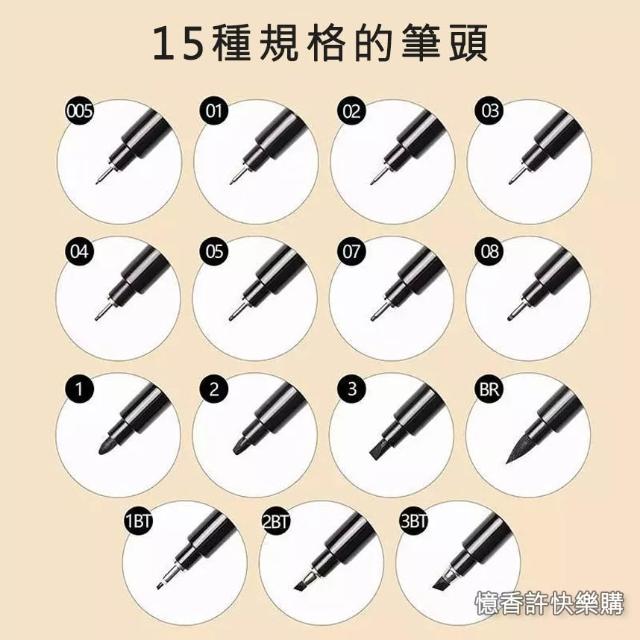 15種規格的筆頭

005

01

02

03

04

05

07

08

1

2

3

BR

1BT

2BT

3BT

憶香許快樂購