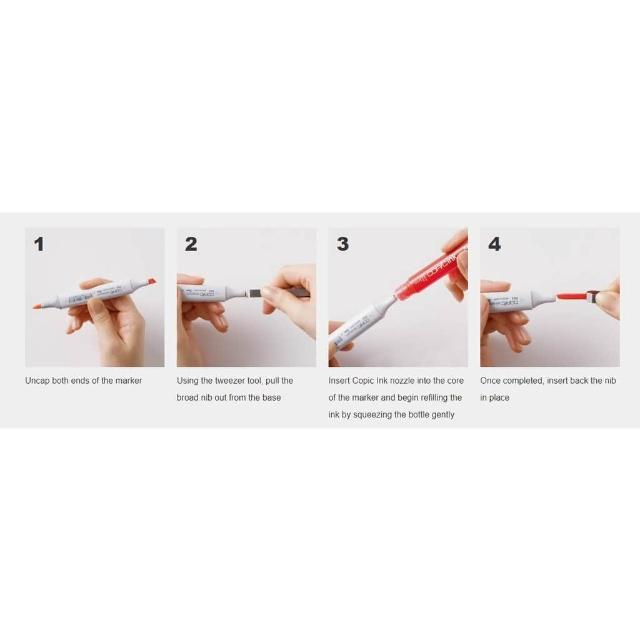 1

Uncap both ends of the marker

2

Using the tweezer tool, pull the broad nib out from the base

3

Insert Copic Ink nozzle into the core of the marker and begin refilling the ink by squeezing the bottle gently

4

Once completed, insert back the nib in place