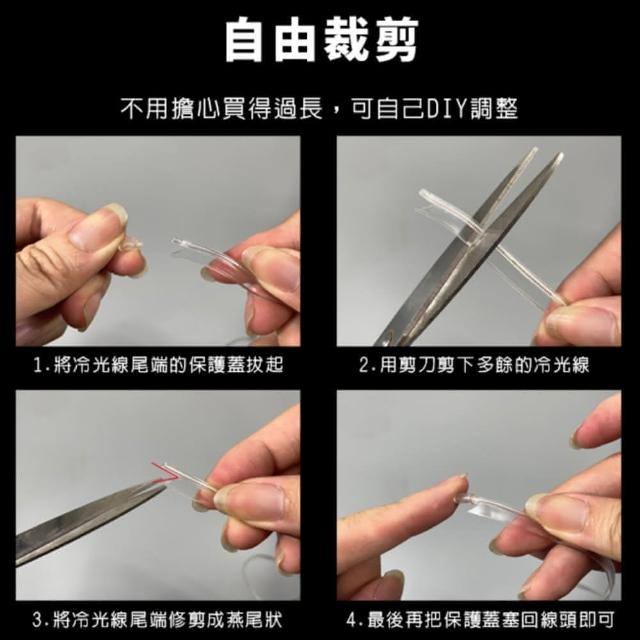 自由裁剪

不用擔心買得過長，可自己DIY調整

1.將冷光線尾端的保護蓋拔起

2.用剪刀剪下多餘的冷光線

3.將冷光線尾端修剪成燕尾狀

4.最後再把保護蓋塞回線頭即可