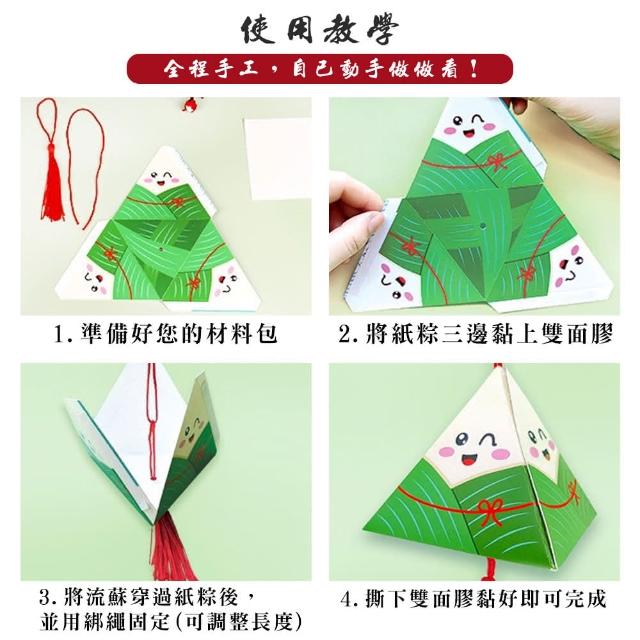 使用教學

全程手工，自己動手做做看！

1. 準備好您的材料包

2. 將紙粽三邊黏上雙面膠

3. 將流蘇穿過紙粽後，並用綁繩固定(可調整長度)

4. 撕下雙面膠黏好即可完成