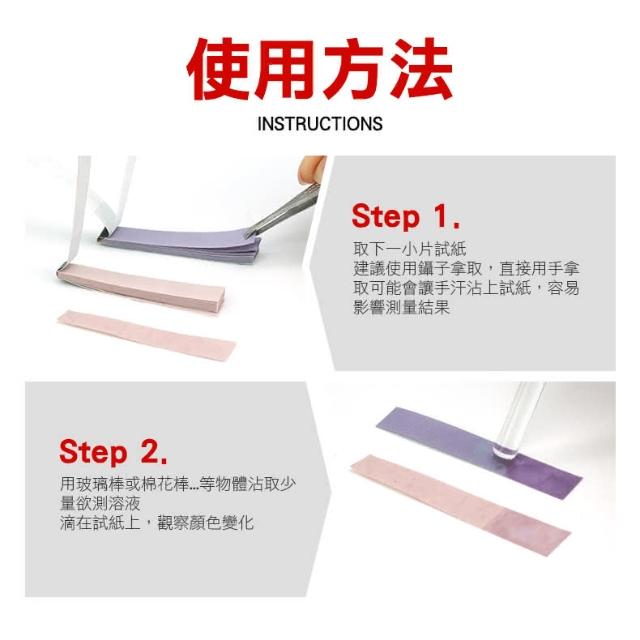 使用方法

INSTRUCTIONS

Step 1.

取下一小片試紙
建議使用鑷子拿取，直接用手拿取可能會讓手汗沾上試紙，容易影響測量結果

Step 2.

用玻璃棒或棉花棒...等物體沾取少量欲測溶液
滴在試紙上，觀察顏色變化