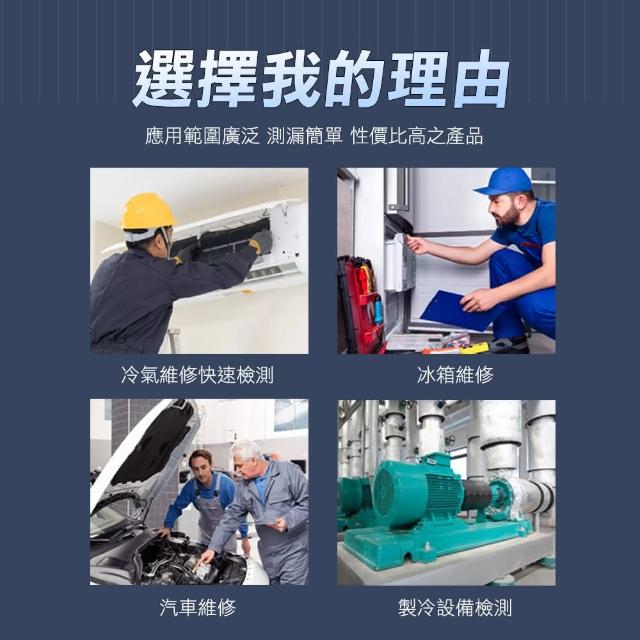 選擇我的理由

應用範圍廣泛 測漏簡單 性價比高之產品

冷氣維修快速檢測

冰箱維修

汽車維修

製冷設備檢測