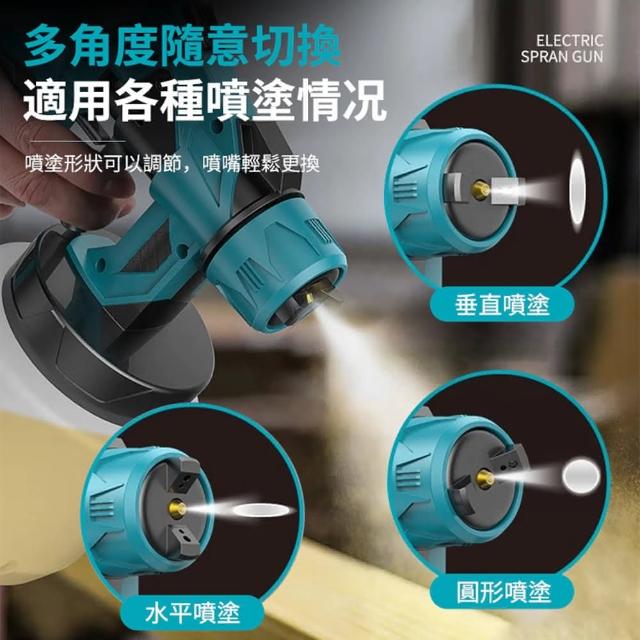 多角度隨意切換
適用各種噴塗情況

ELECTRIC
SPRAN GUN

噴塗形狀可以調節，噴嘴輕鬆更換

垂直噴塗

水平噴塗

圓形噴塗