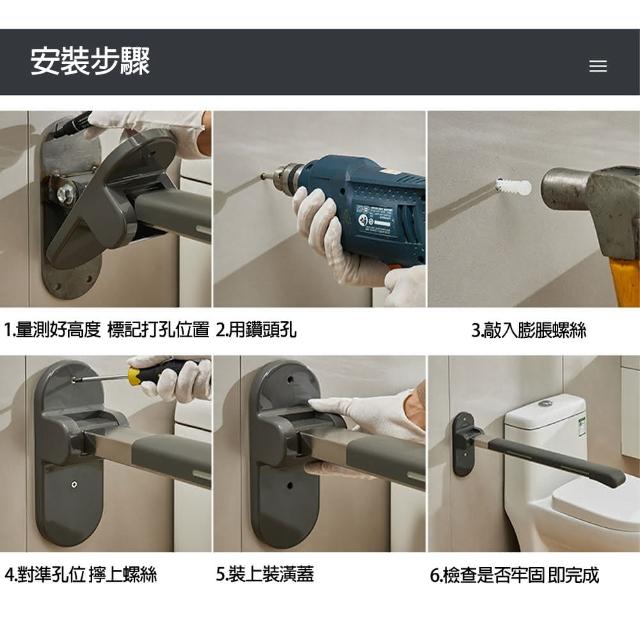 安裝步驟

1.量測好高度 標記打孔位置 2.用鑽頭孔

3.敲入膨脹螺絲

4.對準孔位 擰上螺絲

5.裝上裝潢蓋

6.檢查是否牢固 即完成