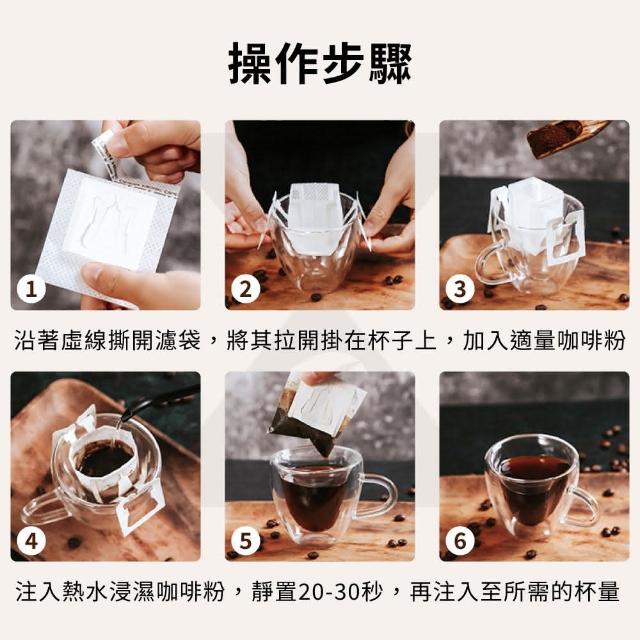 操作步驟

1

2

3

沿著虛線撕開濾袋，將其拉開掛在杯子上，加入適量咖啡粉

4

5

6

注入熱水浸濕咖啡粉，靜置20-30秒，再注入至所需的杯量