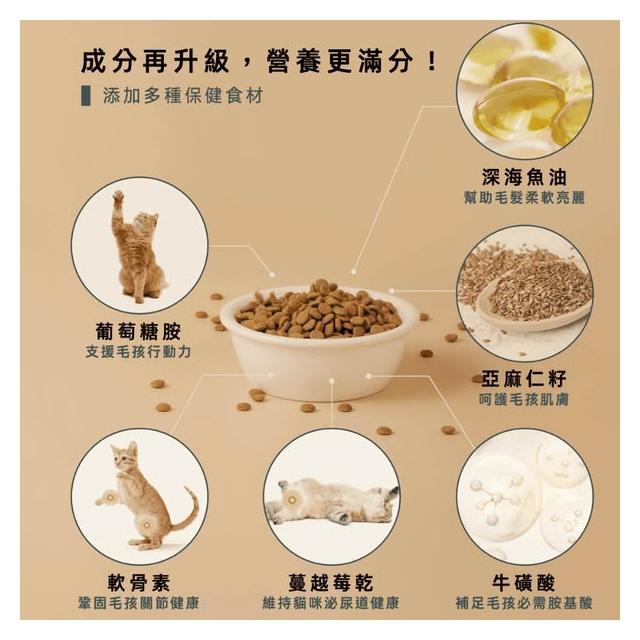 成分再升級，營養更滿分！

添加多種保健食材

深海魚油
幫助毛髮柔軟亮麗

葡萄糖胺
支援毛孩行動力

亞麻仁籽
呵護毛孩肌膚

軟骨素
鞏固毛孩關節健康

蔓越莓乾
維持貓咪泌尿道健康

牛磺酸
補足毛孩必需胺基酸