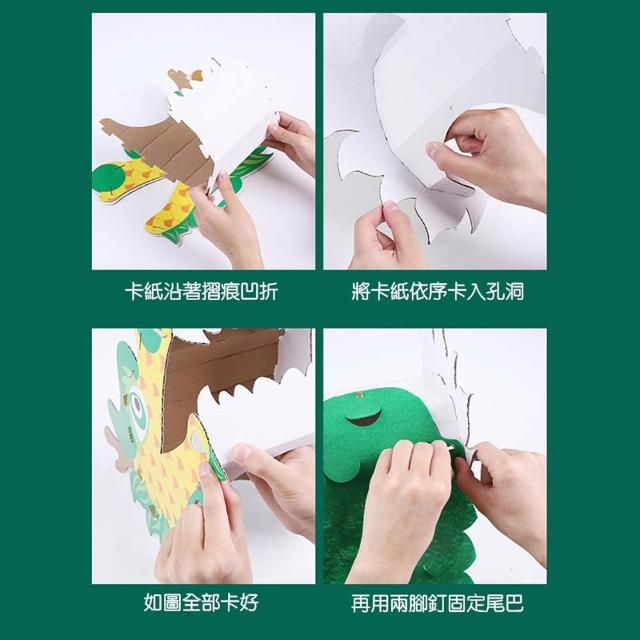 卡紙沿著摺痕凹折

將卡紙依序卡入孔洞

如圖全部卡好

再用兩腳釘固定尾巴