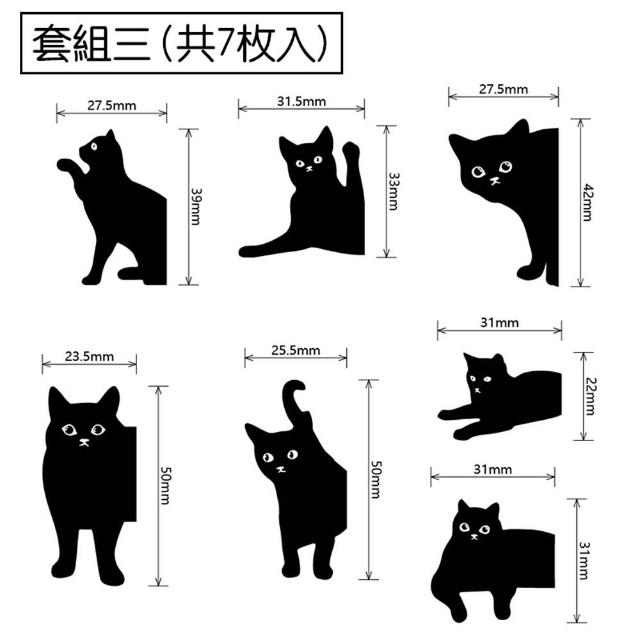 套組三(共7枚入)

27.5mm
39mm

31.5mm
33mm

27.5mm
42mm

23.5mm
50mm

25.5mm
50mm

31mm
22mm

31mm
31mm