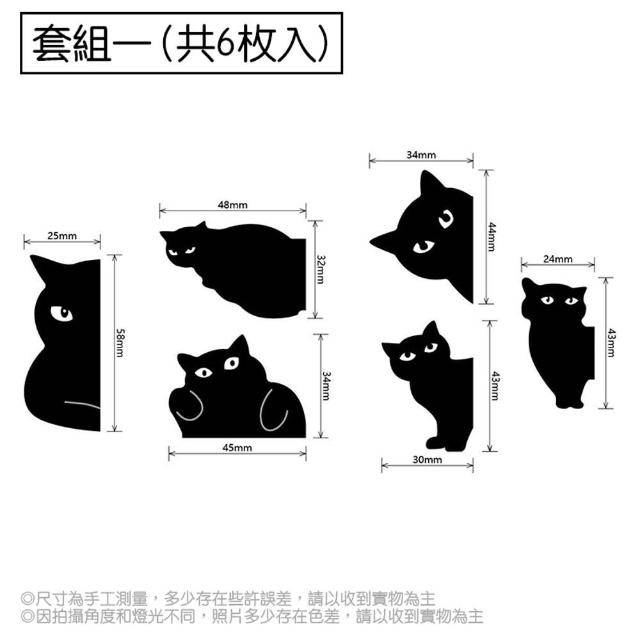 套組一(共6枚入)

25mm
58mm

48mm
32mm

34mm
45mm

34mm
44mm

43mm
30mm

24mm
43mm

◎尺寸為手工測量，多少存在些許誤差，請以收到實物為主
◎因拍攝角度和燈光不同，照片多少存在色差，請以收到實物為主