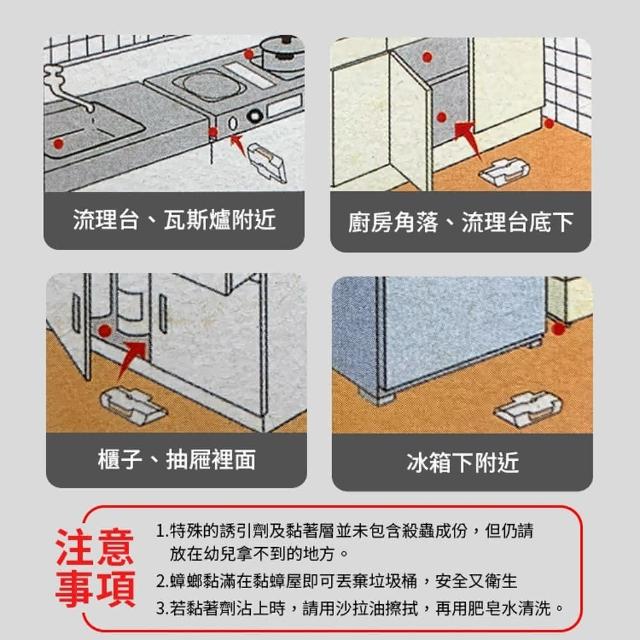 流理台、瓦斯爐附近

廚房角落、流理台底下

櫃子、抽屜裡面

冰箱下附近

注意事項

1.特殊的誘引劑及黏著層並未包含殺蟲成份，但仍請放在幼兒拿不到的地方。
2.蟑螂黏滿在黏蟑屋即可丟棄垃圾桶，安全又衛生
3.若黏著劑沾上時，請用沙拉油擦拭，再用肥皂水清洗。